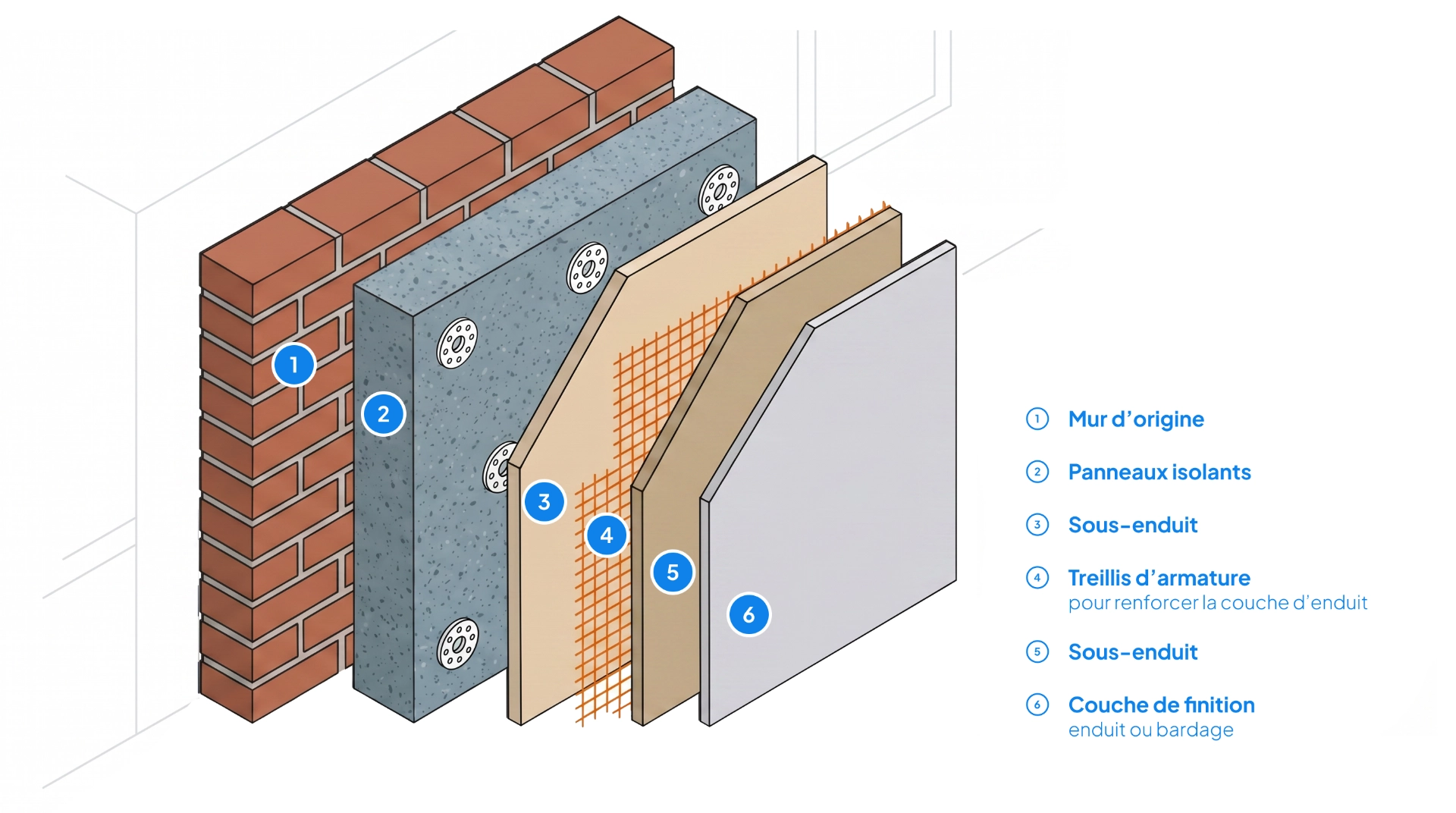 1
2
3
4
5
6

1 Mur d'origine

2 Panneaux isolants

3 Sous-enduit

4 Treillis d'armature
pour renforcer la couche d'enduit

5 Sous-enduit

6 Couche de finition
enduit ou bardage